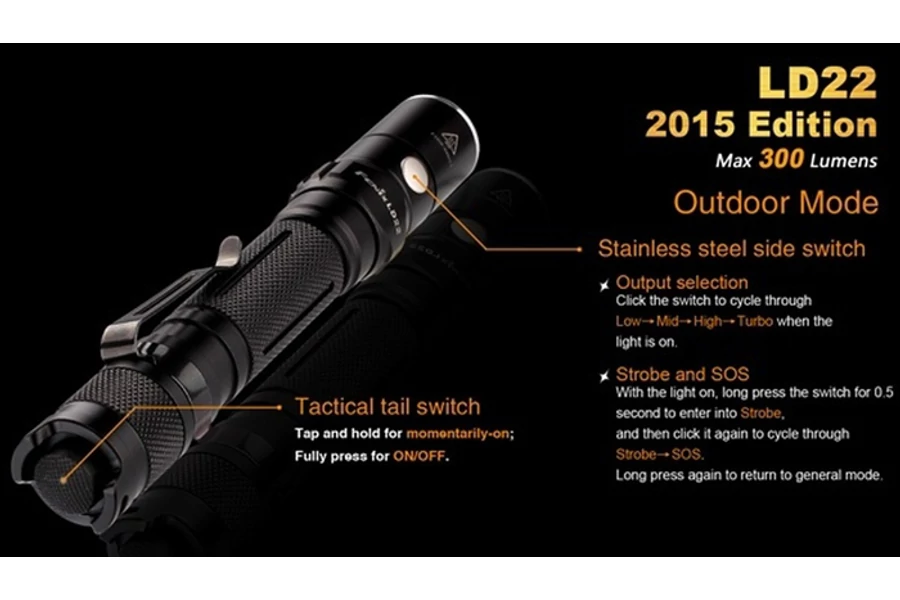 LD22
2015 Edition
Max 300 Lumens

Outdoor Mode

Stainless steel side switch

Output selection
Click the switch to cycle through Low→Mid→High→Turbo when the light is on.

Strobe and SOS
With the light on, long press the switch for 0.5 second to enter into Strobe, and then click it again to cycle through Strobe→SOS.
Long press again to return to general mode.

Tactical tail switch
Tap and hold for momentarily-on;
Fully press for ON/OFF.

FENIX LD22